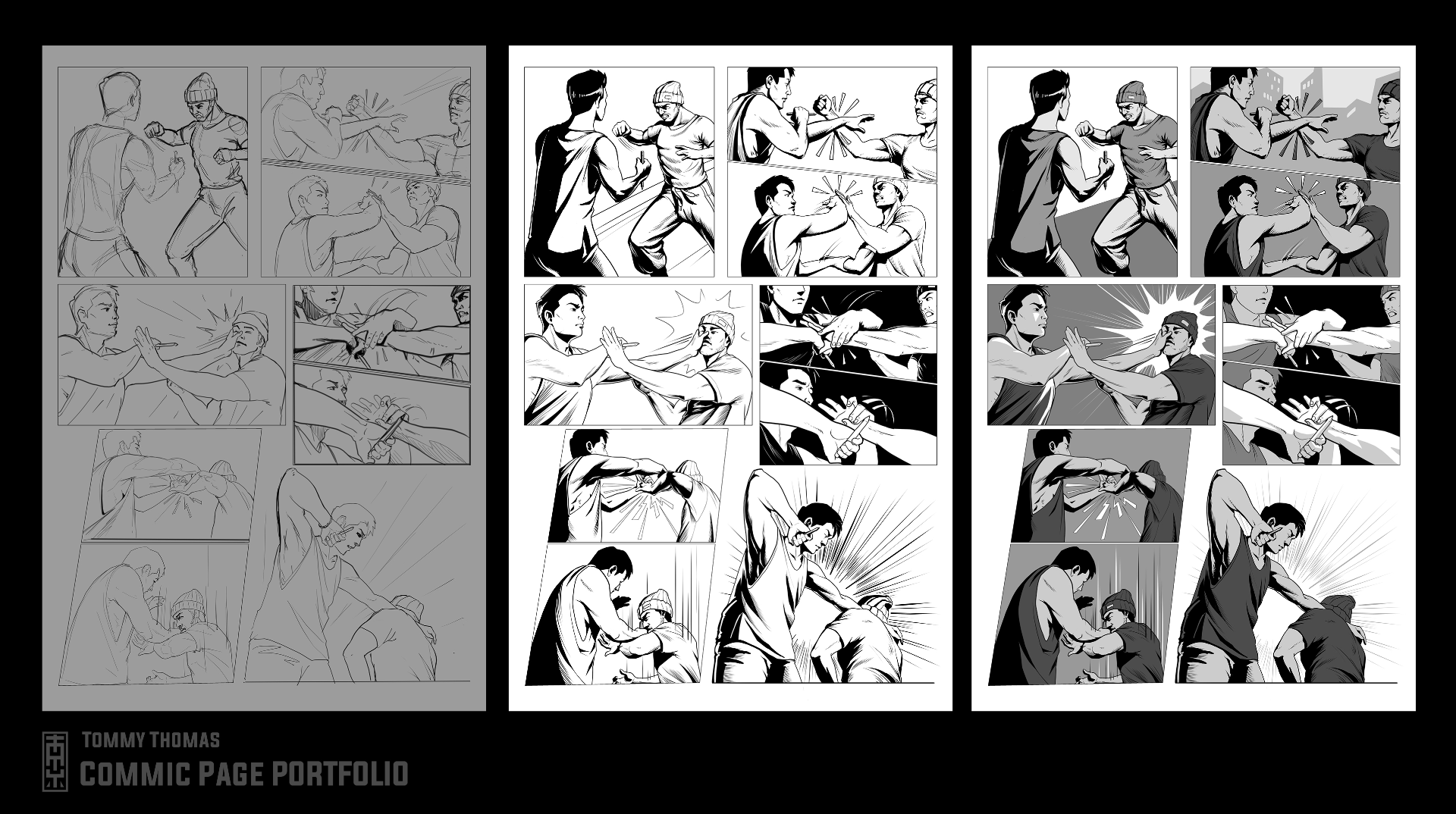 TOMMY THOMAS
COMMIC PAGE PORTFOLIO